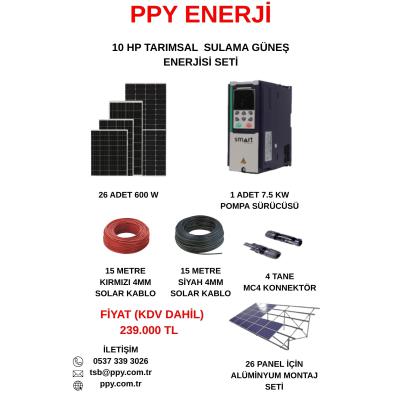 PPY ENERJİ

10 HP TARIMSAL SULAMA GÜNEŞ ENERJİSİ SETİ

smart

26 ADET 600 W

1 ADET 7.5 KW POMPA SÜRÜCÜSÜ

15 METRE KIRMIZI 4MM SOLAR KABLO

15 METRE SİYAH 4MM SOLAR KABLO

4 TANE MC4 KONNEKTÖR

FİYAT (KDV DAHİL)
239.000 TL

İLETİŞİM
0537 339 3026
tsb@ppy.com.tr
ppy.com.tr

26 PANEL İÇİN ALÜMİNYUM MONTAJ SETİ