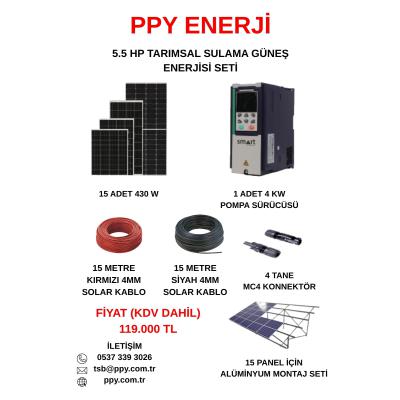 PPY ENERJİ

5.5 HP TARIMSAL SULAMA GÜNEŞ ENERJİSİ SETİ

smart

15 ADET 430 W

1 ADET 4 KW POMPA SÜRÜCÜSÜ

15 METRE KIRMIZI 4MM SOLAR KABLO

15 METRE SİYAH 4MM SOLAR KABLO

4 TANE MC4 KONNEKTÖR

FİYAT (KDV DAHİL)
119.000 TL

İLETİŞİM
0537 339 3026
tsb@ppy.com.tr
ppy.com.tr

15 PANEL İÇİN ALÜMİNYUM MONTAJ SETİ